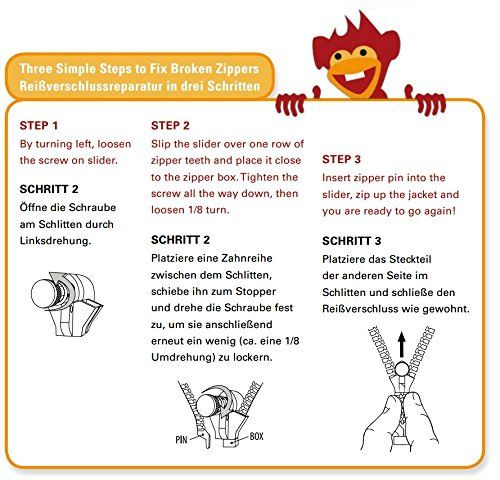 Three Simple Steps to Fix Broken Zippers
Reißverschlussreparatur in drei Schritten

STEP 1
By turning left, loosen the screw on slider.

SCHRITT 2
Öffne die Schraube am Schlitten durch Linksdrehung.

STEP 2
Slip the slider over one row of zipper teeth and place it close to the zipper box. Tighten the screw all the way down, then loosen 1/8 turn.

SCHRITT 2
Platziere eine Zahnreihe zwischen dem Schlitten, schiebe ihn zum Stopper und drehe die Schraube fest zu, um sie anschließend erneut ein wenig (ca. eine 1/8 Umdrehung) zu lockern.

PIN
BOX

STEP 3
Insert zipper pin into the slider, zip up the jacket and you are ready to go again!

SCHRITT 3
Platziere das Steckteil der anderen Seite im Schlitten und schließe den Reißverschluss wie gewohnt.