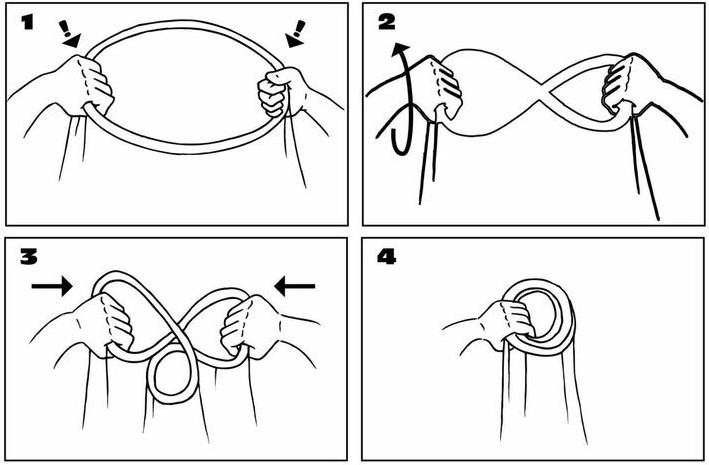 1

!

!

2

3

4