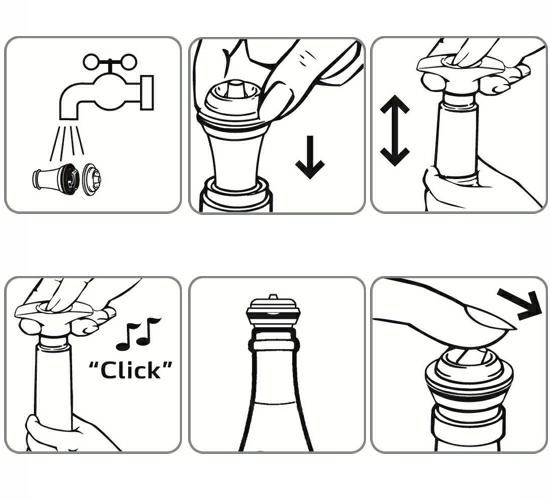 "Click"